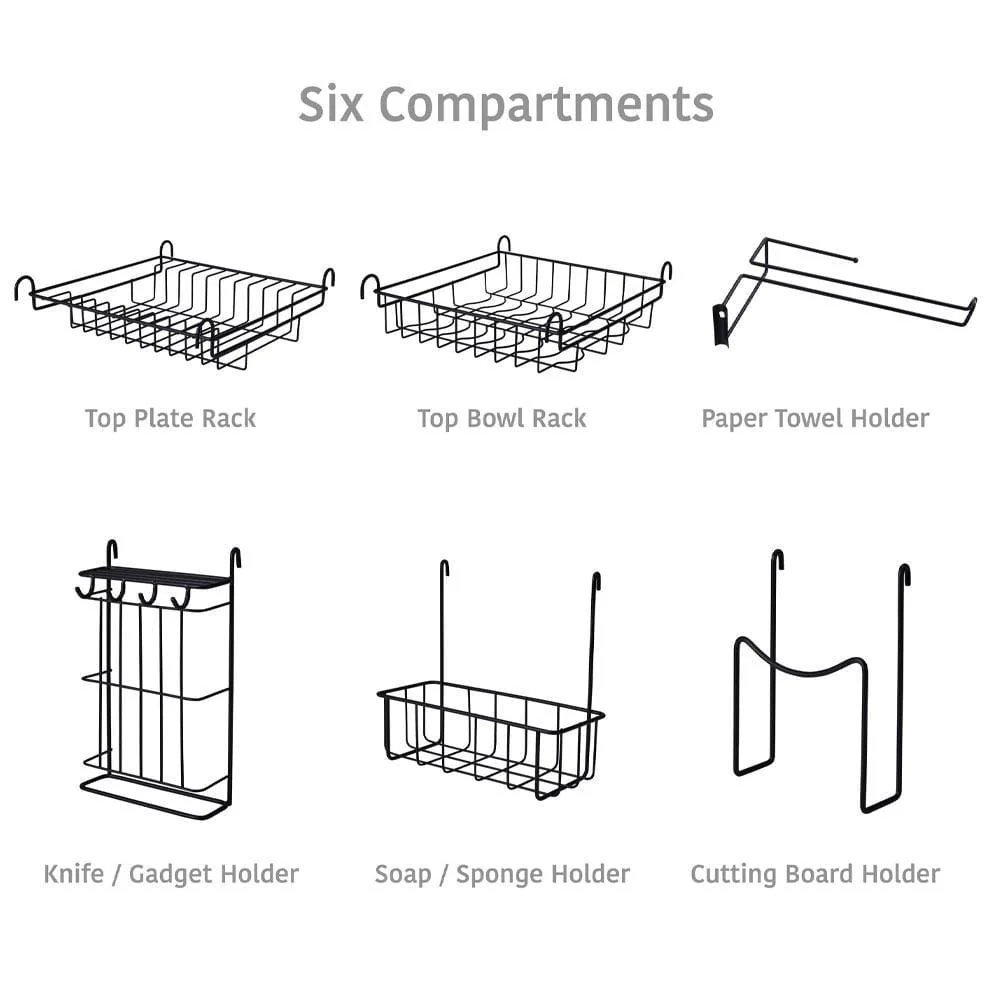 Six Compartments

Top Plate Rack

Top Bowl Rack

Paper Towel Holder

Knife / Gadget Holder

Soap / Sponge Holder

Cutting Board Holder